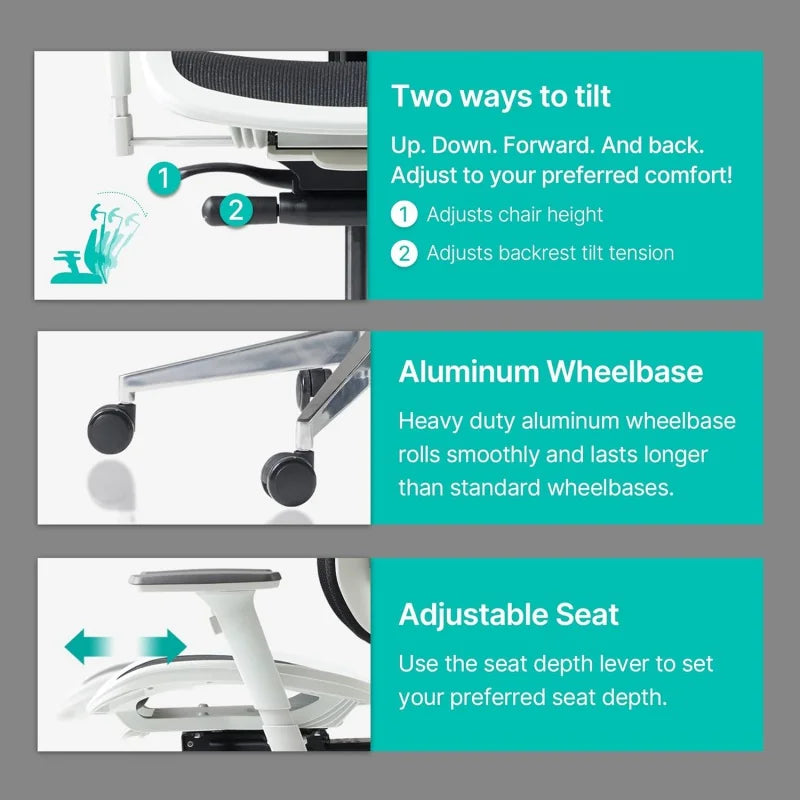 1

2

Two ways to tilt

Up. Down. Forward. And back. Adjust to your preferred comfort!

1 Adjusts chair height

2 Adjusts backrest tilt tension

Aluminum Wheelbase

Heavy duty aluminum wheelbase rolls smoothly and lasts longer than standard wheelbases.

Adjustable Seat

Use the seat depth lever to set your preferred seat depth.