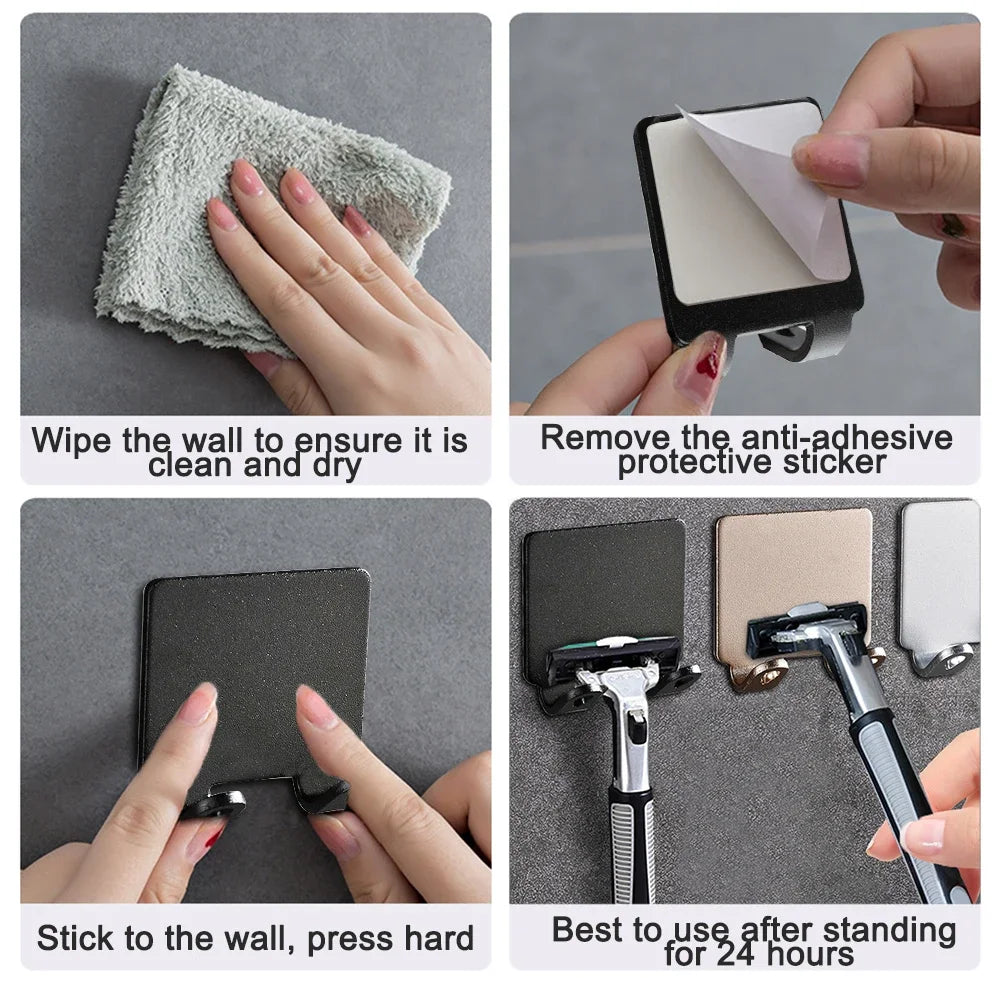 Wipe the wall to ensure it is clean and dry

Remove the anti-adhesive protective sticker

Stick to the wall, press hard

Best to use after standing for 24 hours